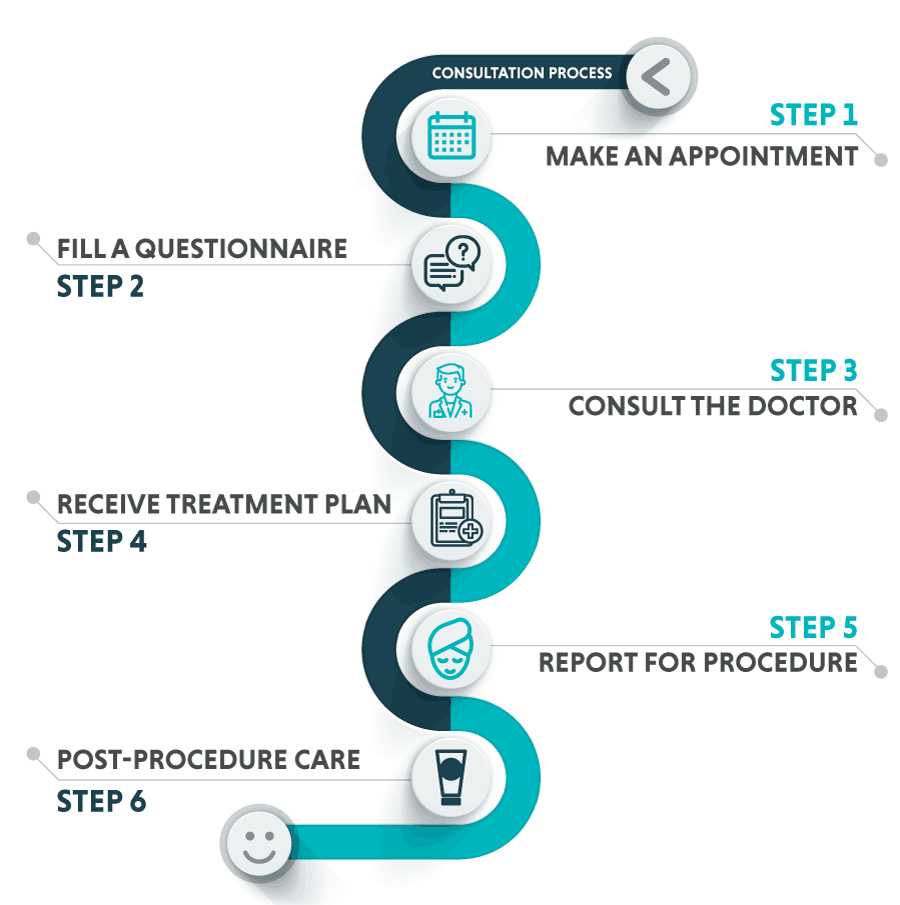 CONSULTATION PROCESS

STEP 1
MAKE AN APPOINTMENT

FILL A QUESTIONNAIRE
STEP 2

STEP 3
CONSULT THE DOCTOR

RECEIVE TREATMENT PLAN
STEP 4

STEP 5
REPORT FOR PROCEDURE

POST-PROCEDURE CARE
STEP 6