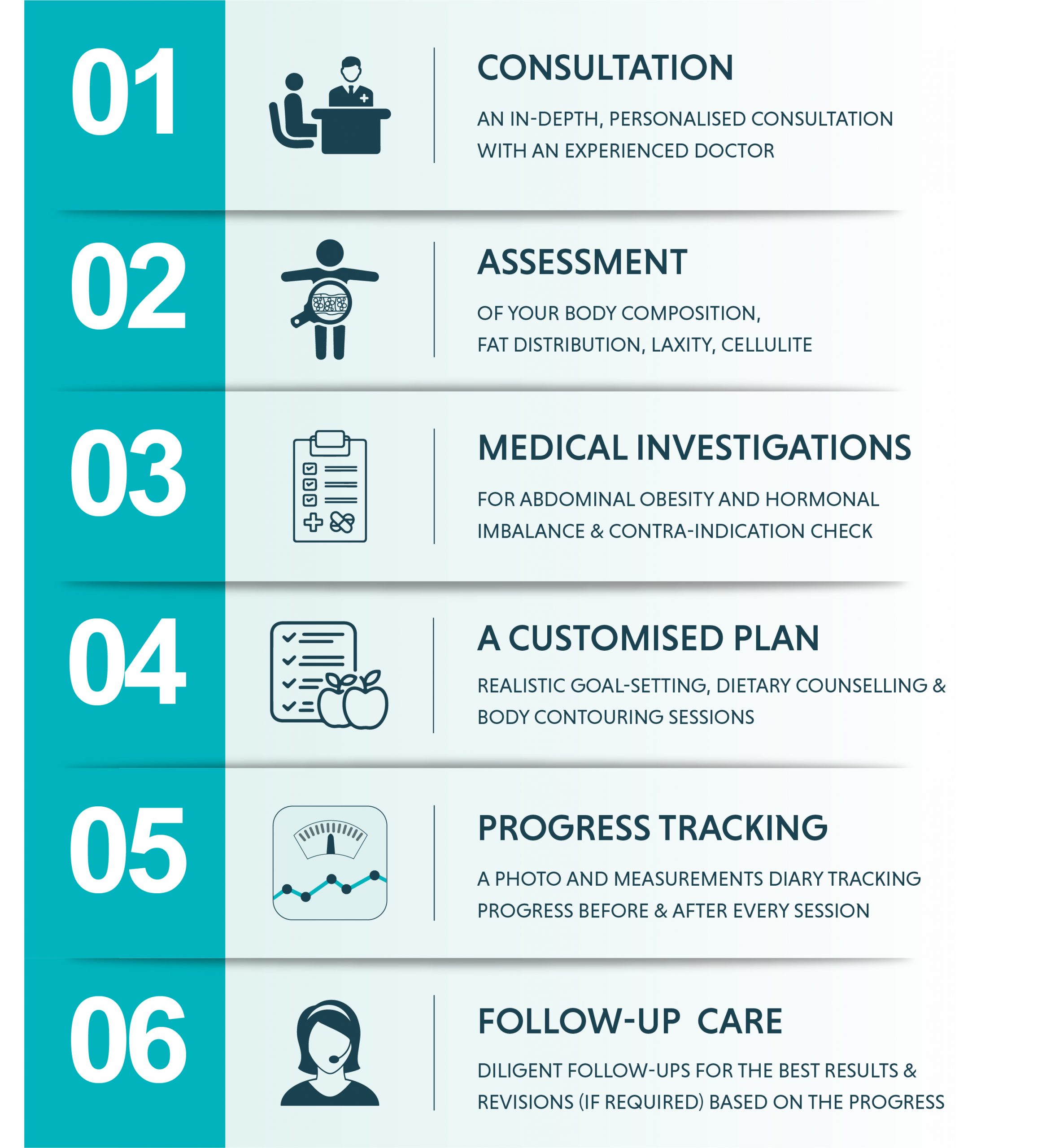 01

CONSULTATION

AN IN-DEPTH, PERSONALISED CONSULTATION WITH AN EXPERIENCED DOCTOR

02

ASSESSMENT

OF YOUR BODY COMPOSITION, FAT DISTRIBUTION, LAXITY, CELLULITE

03

MEDICAL INVESTIGATIONS

FOR ABDOMINAL OBESITY AND HORMONAL IMBALANCE & CONTRA-INDICATION CHECK

04

A CUSTOMISED PLAN

REALISTIC GOAL-SETTING, DIETARY COUNSELLING & BODY CONTOURING SESSIONS

05

PROGRESS TRACKING

A PHOTO AND MEASUREMENTS DIARY TRACKING PROGRESS BEFORE & AFTER EVERY SESSION

06

FOLLOW-UP CARE

DILIGENT FOLLOW-UPS FOR THE BEST RESULTS & REVISIONS (IF REQUIRED) BASED ON THE PROGRESS